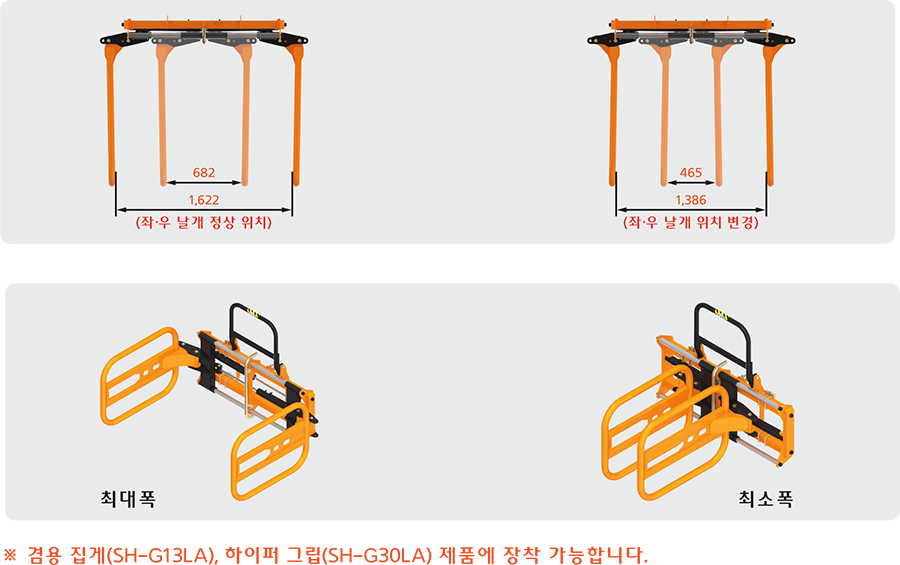 682
1,622
(좌·우 날개 정상 위치)

465
1,386
(좌·우 날개 위치 변경)

최대폭

최소폭

※ 겸용 집게(SH-G13LA), 하이퍼 그립(SH-G30LA) 제품에 장착 가능합니다.